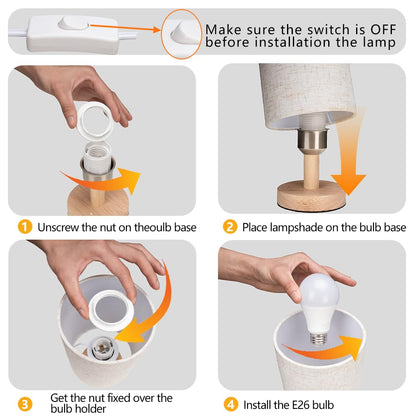 Make sure the switch is OFF before installation the lamp

1 Unscrew the nut on theoulb base

2 Place lampshade on the bulb base

3 Get the nut fixed over the bulb holder

4 Install the E26 bulb