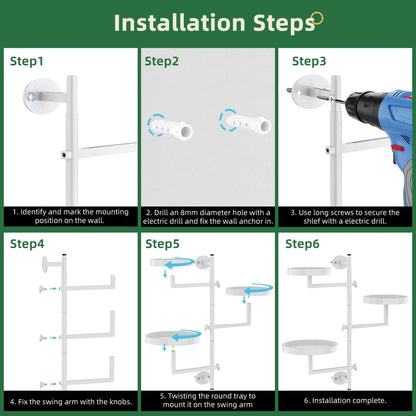 Installation Steps

Step1

1. Identify and mark the mounting position on the wall.

Step2

2. Drill an 8mm diameter hole with a electric drill and fix the wall anchor in.

Step3

3. Use long screws to secure the shlef with a electric drill.

Step4

4. Fix the swing arm with the knobs.

Step5

5. Twisting the round tray to mount it on the swing arm

Step6

6. Installation complete.