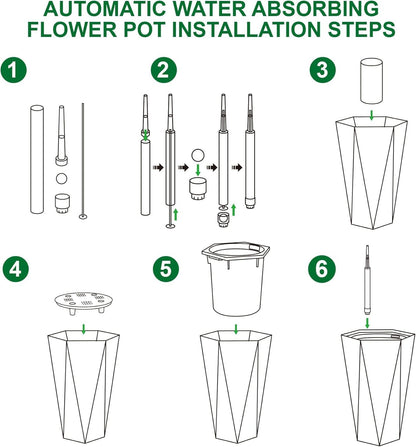 AUTOMATIC WATER ABSORBING FLOWER POT INSTALLATION STEPS

1

2

3

4

5

6