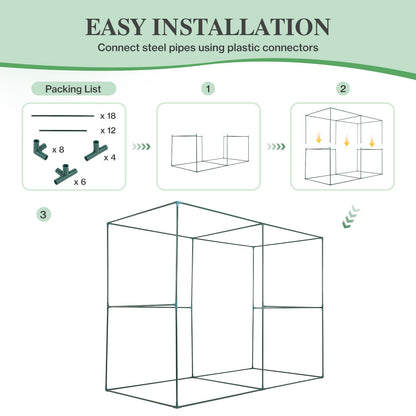 EASY INSTALLATION
Connect steel pipes using plastic connectors

Packing List

x 18
x 12
x 8
x 4
x 6

1

2

3