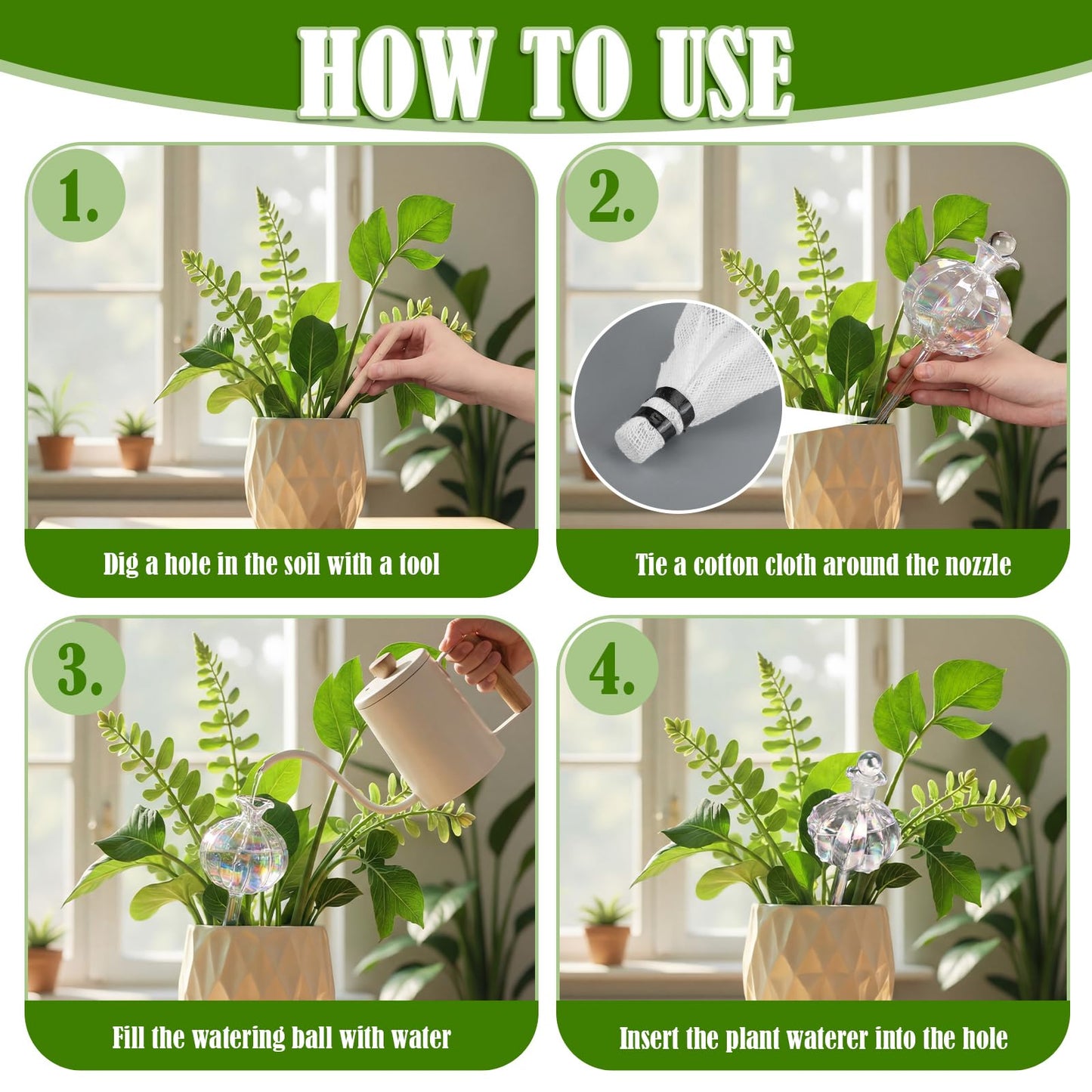 HOW TO USE

1.

Dig a hole in the soil with a tool

2.

Tie a cotton cloth around the nozzle

3.

Fill the watering ball with water

4.

Insert the plant waterer into the hole