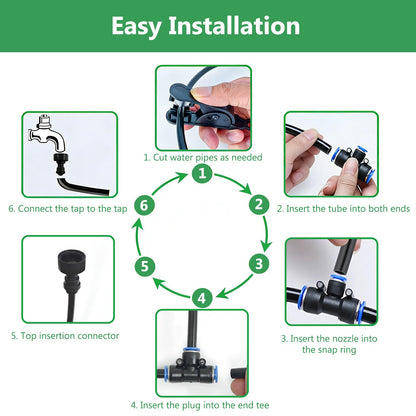 Easy Installation

1. Cut water pipes as needed

1

2

2. Insert the tube into both ends

3

3. Insert the nozzle into the snap ring

4

4. Insert the plug into the end tee

5

5. Top insertion connector

6

6. Connect the tap to the tap