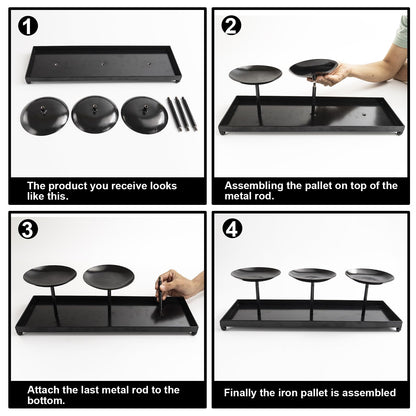 1

The product you receive looks like this.

2

Assembling the pallet on top of the metal rod.

3

Attach the last metal rod to the bottom.

4

Finally the iron pallet is assembled