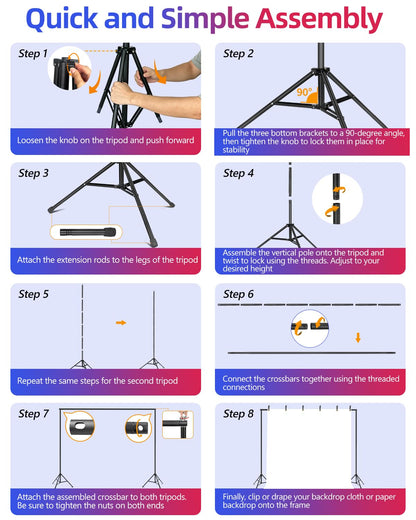 Quick and Simple Assembly

Step 1

Loosen the knob on the tripod and push forward

Step 2

90°

Pull the three bottom brackets to a 90-degree angle, then tighten the knob to lock them in place for stability

Step 3

Attach the extension rods to the legs of the tripod

Step 4

Assemble the vertical pole onto the tripod and twist to lock using the threads. Adjust to your desired height

Step 5

Repeat the same steps for the second tripod

Step 6

Connect the crossbars together using the threaded connections

Step 7

Attach the assembled crossbar to both tripods. Be sure to tighten the nuts on both ends

Step 8

Finally, clip or drape your backdrop cloth or paper backdrop onto the frame