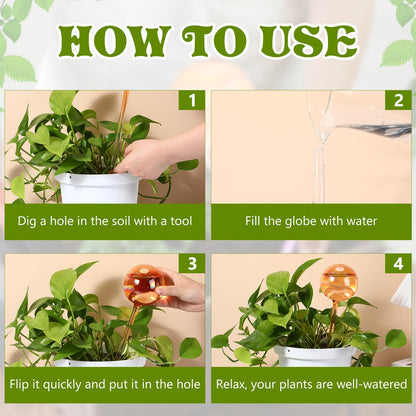 HOW TO USE

1

Dig a hole in the soil with a tool

2

Fill the globe with water

3

Flip it quickly and put it in the hole

4

Relax, your plants are well-watered