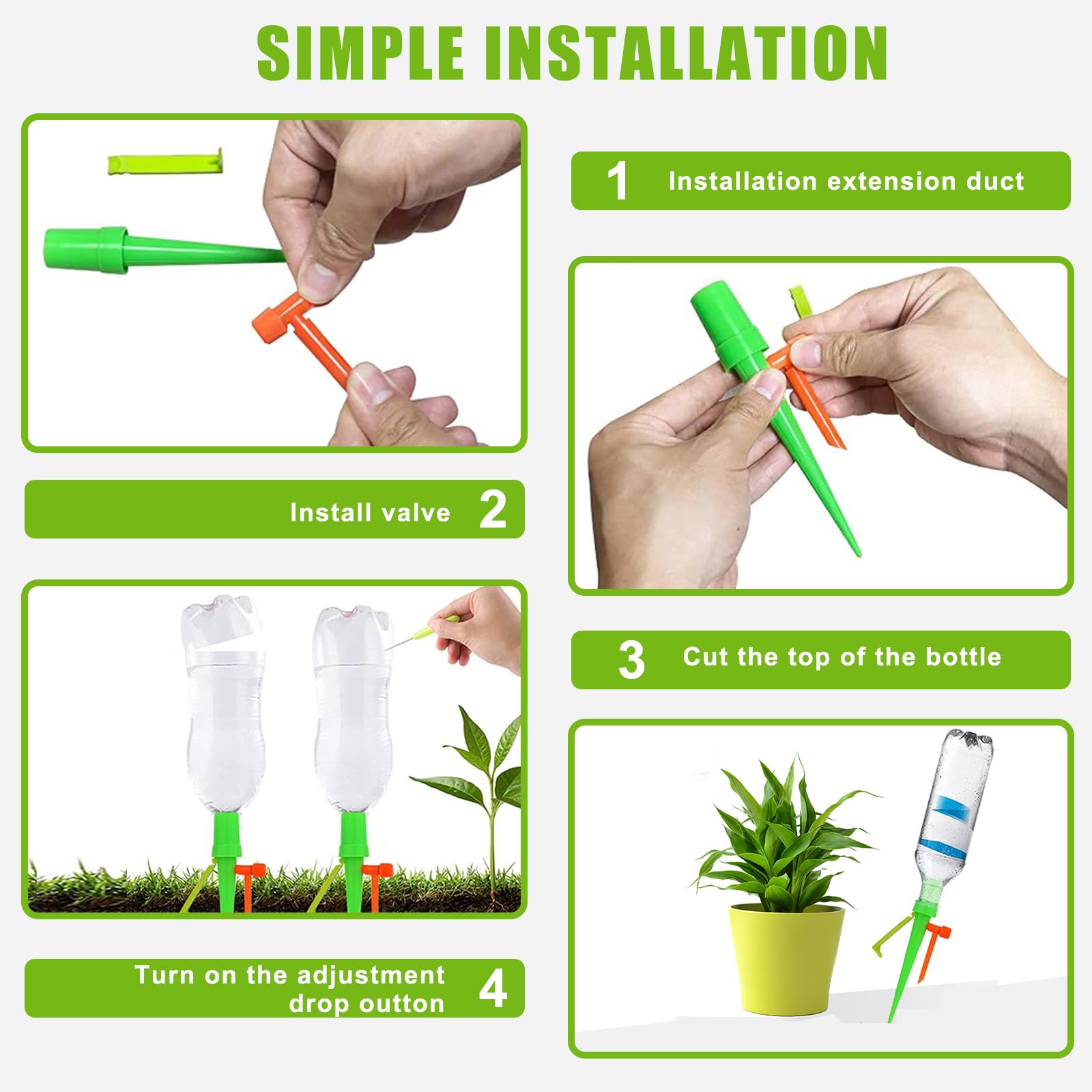 SIMPLE INSTALLATION

1 Installation extension duct

Install valve 2

3 Cut the top of the bottle

Turn on the adjustment drop outton 4