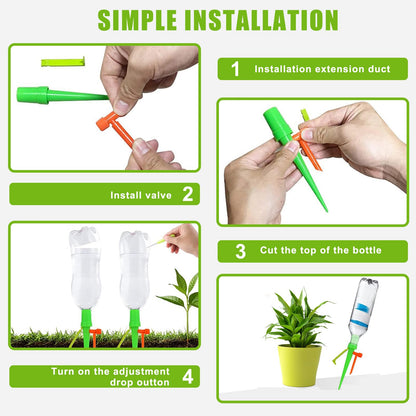 SIMPLE INSTALLATION

1 Installation extension duct

Install valve 2

3 Cut the top of the bottle

Turn on the adjustment drop outton 4