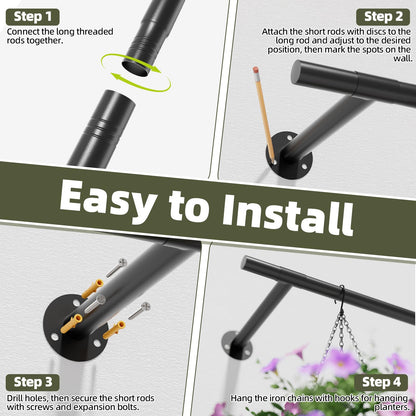 Step 1
Connect the long threaded rods together.

Step 2
Attach the short rods with discs to the long rod and adjust to the desired position, then mark the spots on the wall.

Easy to Install

Step 3
Drill holes, then secure the short rods with screws and expansion bolts.

Step 4
Hang the iron chains with hooks for hanging planters.