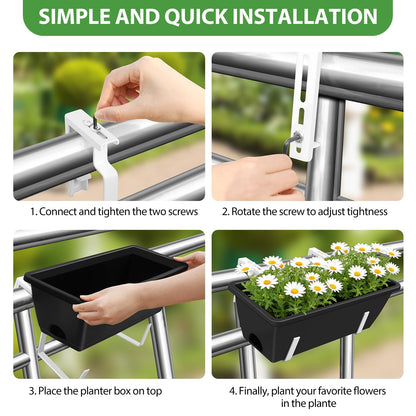 SIMPLE AND QUICK INSTALLATION

1. Connect and tighten the two screws

2. Rotate the screw to adjust tightness

3. Place the planter box on top

4. Finally, plant your favorite flowers in the plante