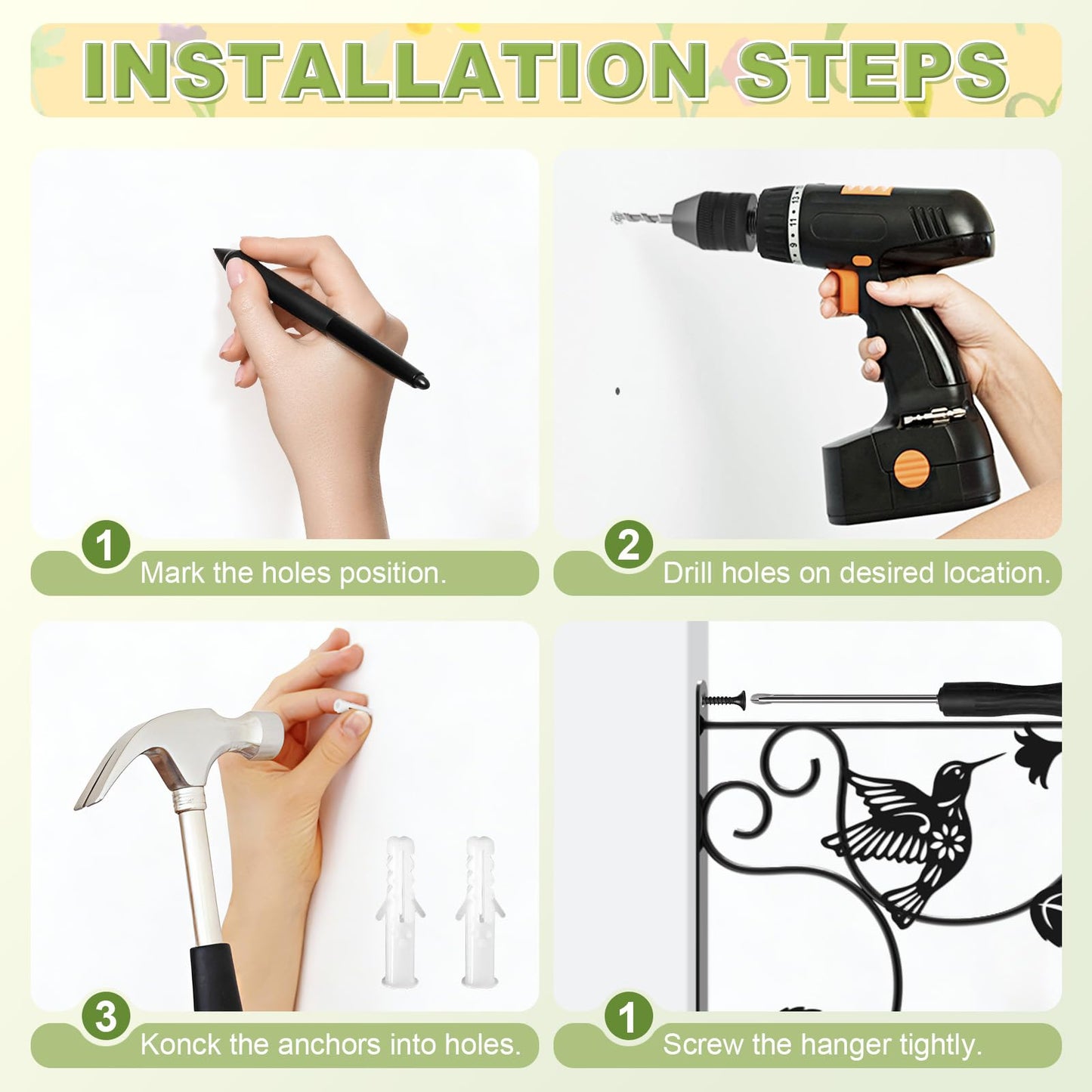 INSTALLATION STEPS

1 Mark the holes position.

2 Drill holes on desired location.

3 Konck the anchors into holes.

1 Screw the hanger tightly.