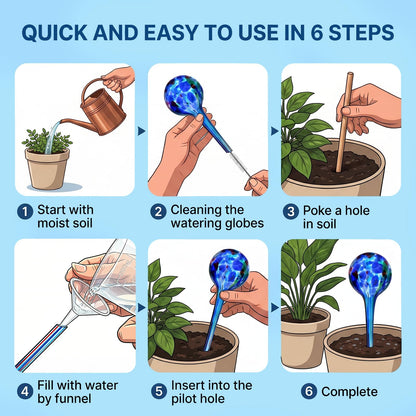 QUICK AND EASY TO USE IN 6 STEPS

1 Start with moist soil

2 Cleaning the watering globes

3 Poke a hole in soil

4 Fill with water by funnel

5 Insert into the pilot hole

6 Complete