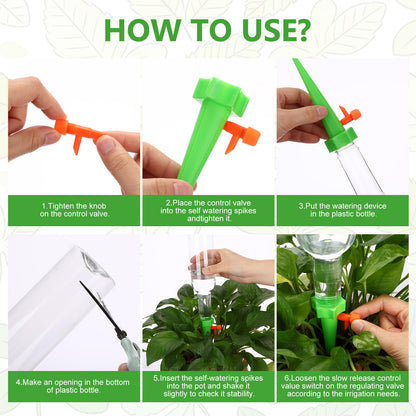 HOW TO USE?

1.Tighten the knob on the control valve.

2.Place the control valve into the self watering spikes andtighten it.

3.Put the watering device in the plastic bottle.

4.Make an opening in the bottom of plastic bottle.

5.Insert the self-watering spikes into the pot and shake it slightly to check it stability.

6.Loosen the slow release control value switch on the regulating valve according to the irrigation needs.