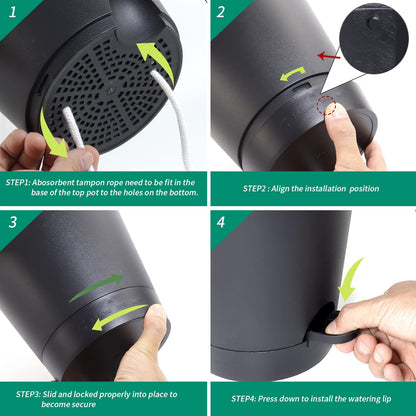 1

STEP1: Abosorbent tampon rope need to be fit in the base of the top pot to the holes on the bottom.

2

STEP2 : Align the installation position

3

STEP3: Slid and locked properly into place to become secure

4

STEP4: Press down to install the watering lip