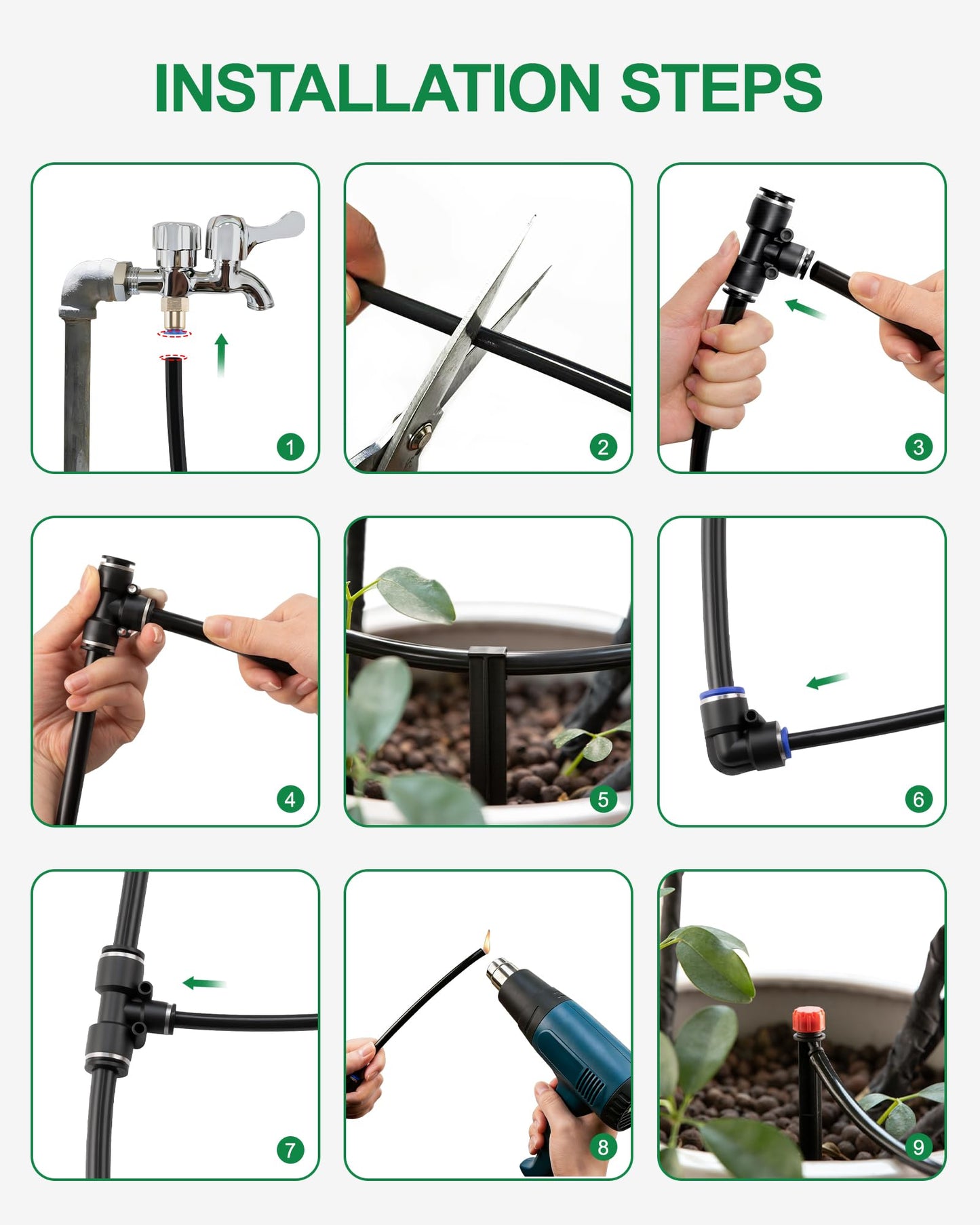 INSTALLATION STEPS

1

2

3

4

5

6

7

8

9