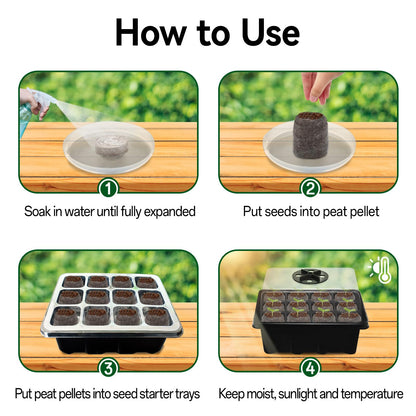 How to Use

1

Soak in water until fully expanded

2

Put seeds into peat pellet

3

Put peat pellets into seed starter trays

4

Keep moist, sunlight and temperature