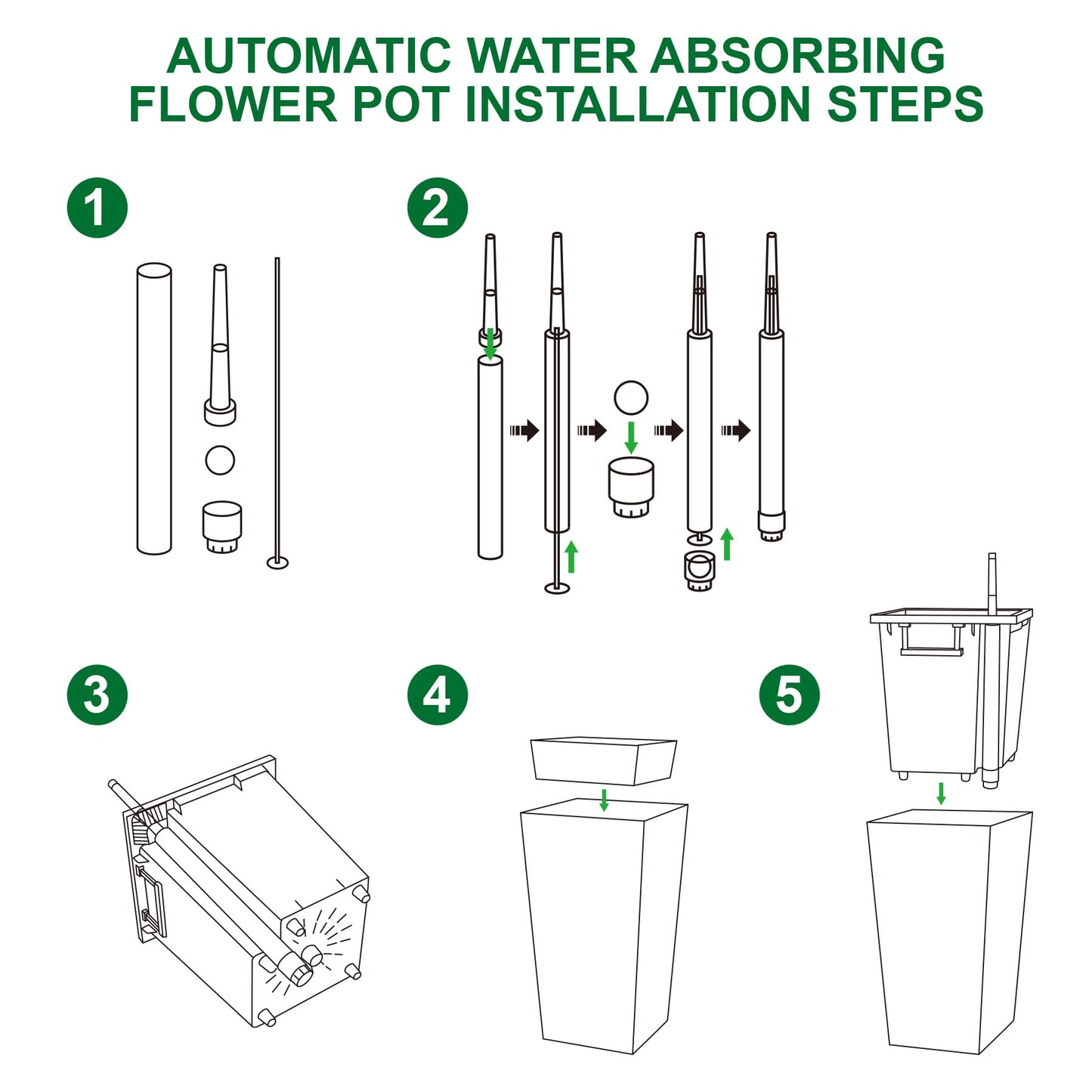 AUTOMATIC WATER ABSORBING FLOWER POT INSTALLATION STEPS

1

2

3

4

5