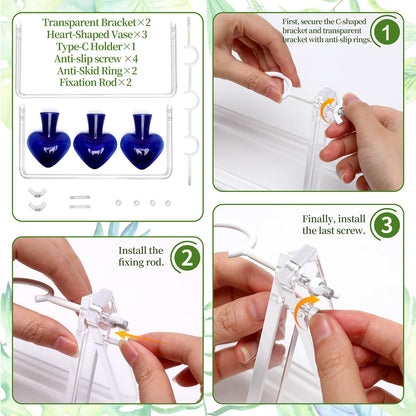 Transparent Bracket×2
Heart-Shaped Vase×3
Type-C Holder×1
Anti-slip screw ×4
Anti-Skid Ring×2
Fixation Rod×2

First, secure the C-shaped bracket and transparent bracket with anti-slip rings.

1

Install the fixing rod.

2

Finally, install the last screw.

3