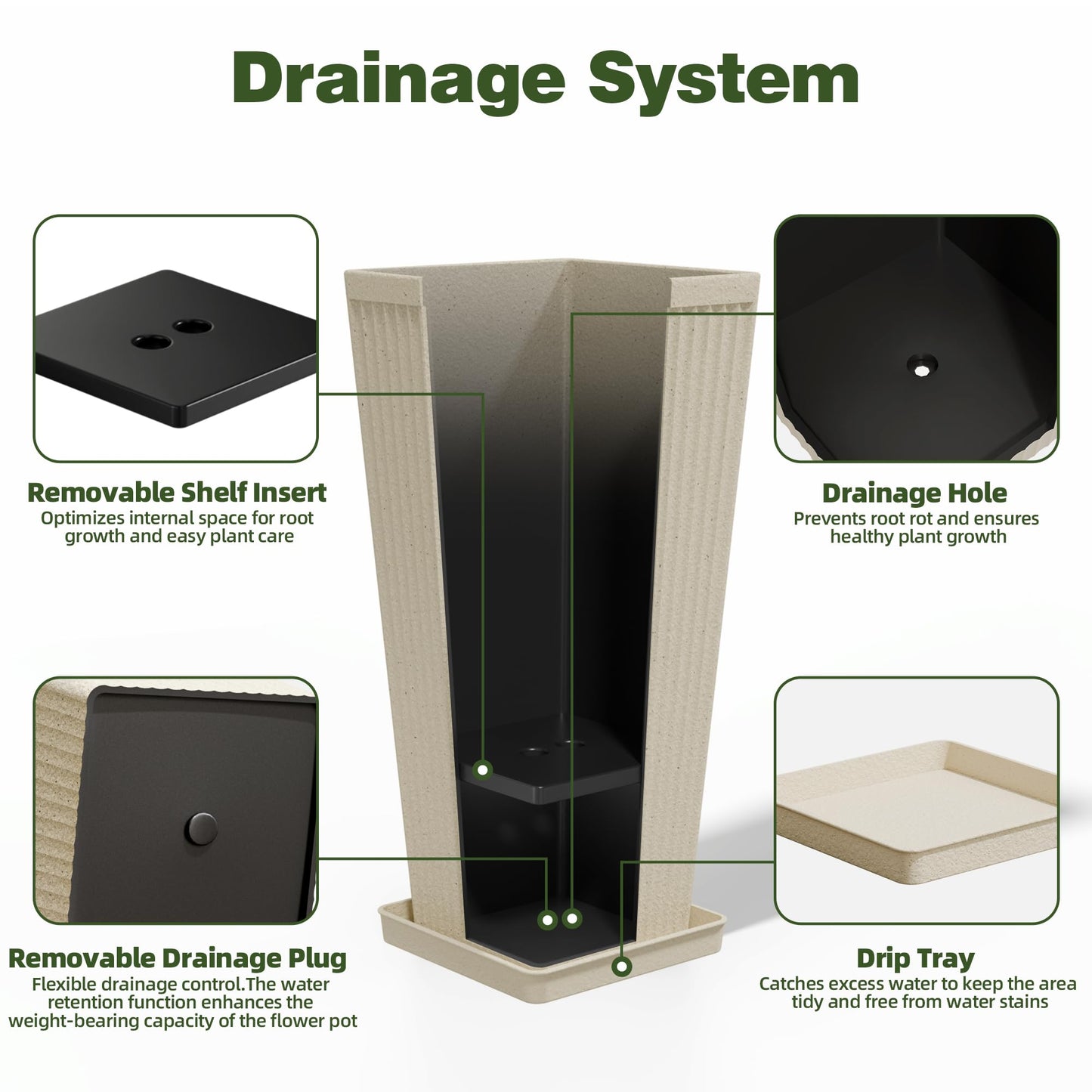 Drainage System

Removable Shelf Insert
Optimizes internal space for root growth and easy plant care

Drainage Hole
Prevents root rot and ensures healthy plant growth

Removable Drainage Plug
Flexible drainage control.The water retention function enhances the weight-bearing capacity of the flower pot

Drip Tray
Catches excess water to keep the area tidy and free from water stains