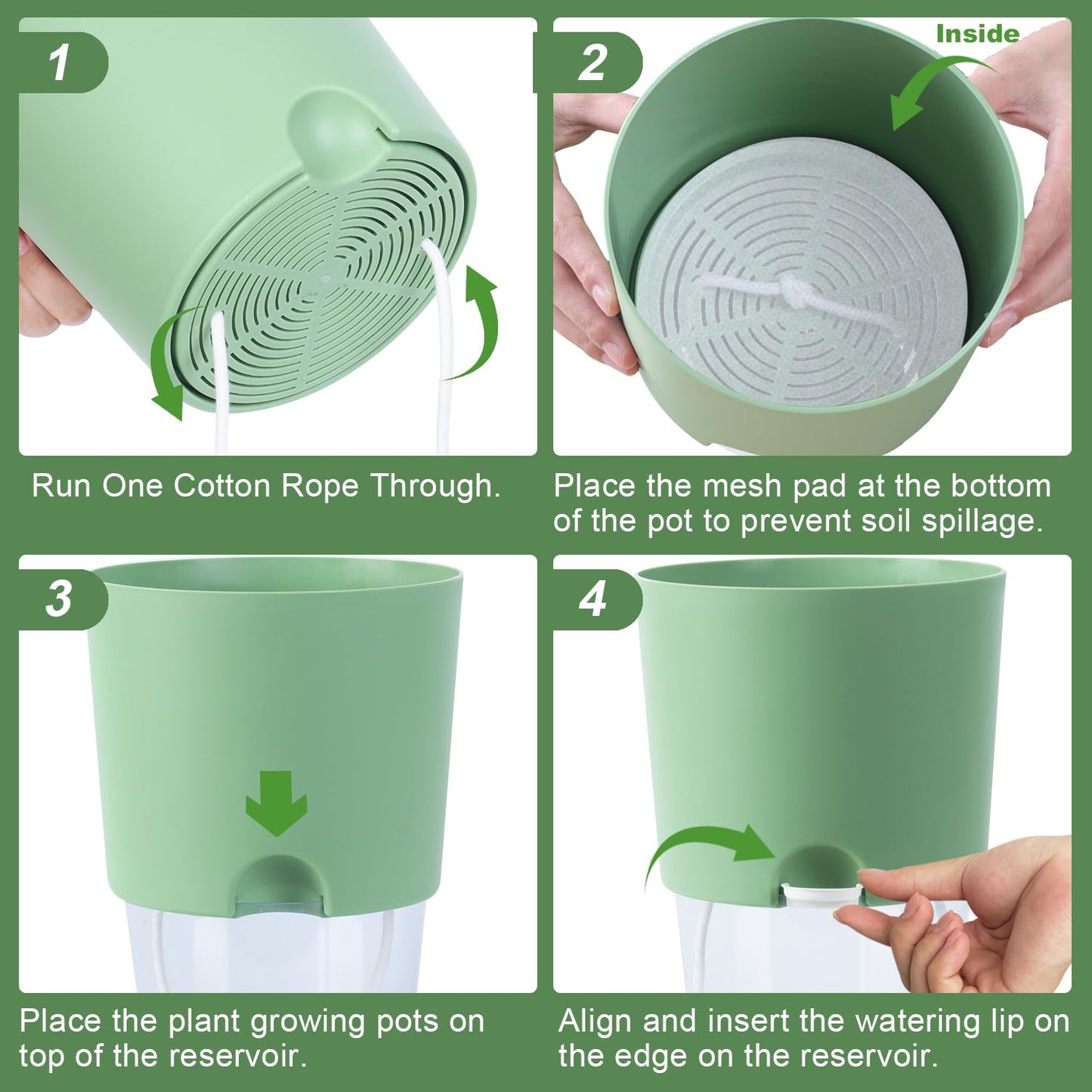 1

Run One Cotton Rope Through.

2

Inside

Place the mesh pad at the bottom of the pot to prevent soil spillage.

3

Place the plant growing pots on top of the reservoir.

4

Align and insert the watering lip on the edge on the reservoir.