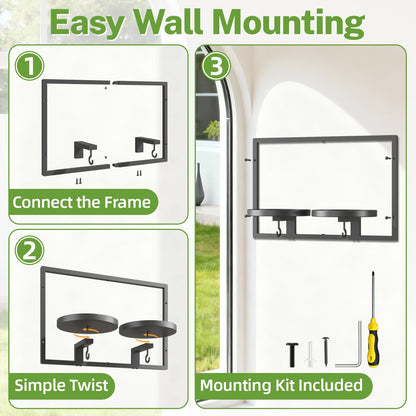 Easy Wall Mounting

1

Connect the Frame

2

Simple Twist

3

Mounting Kit Included