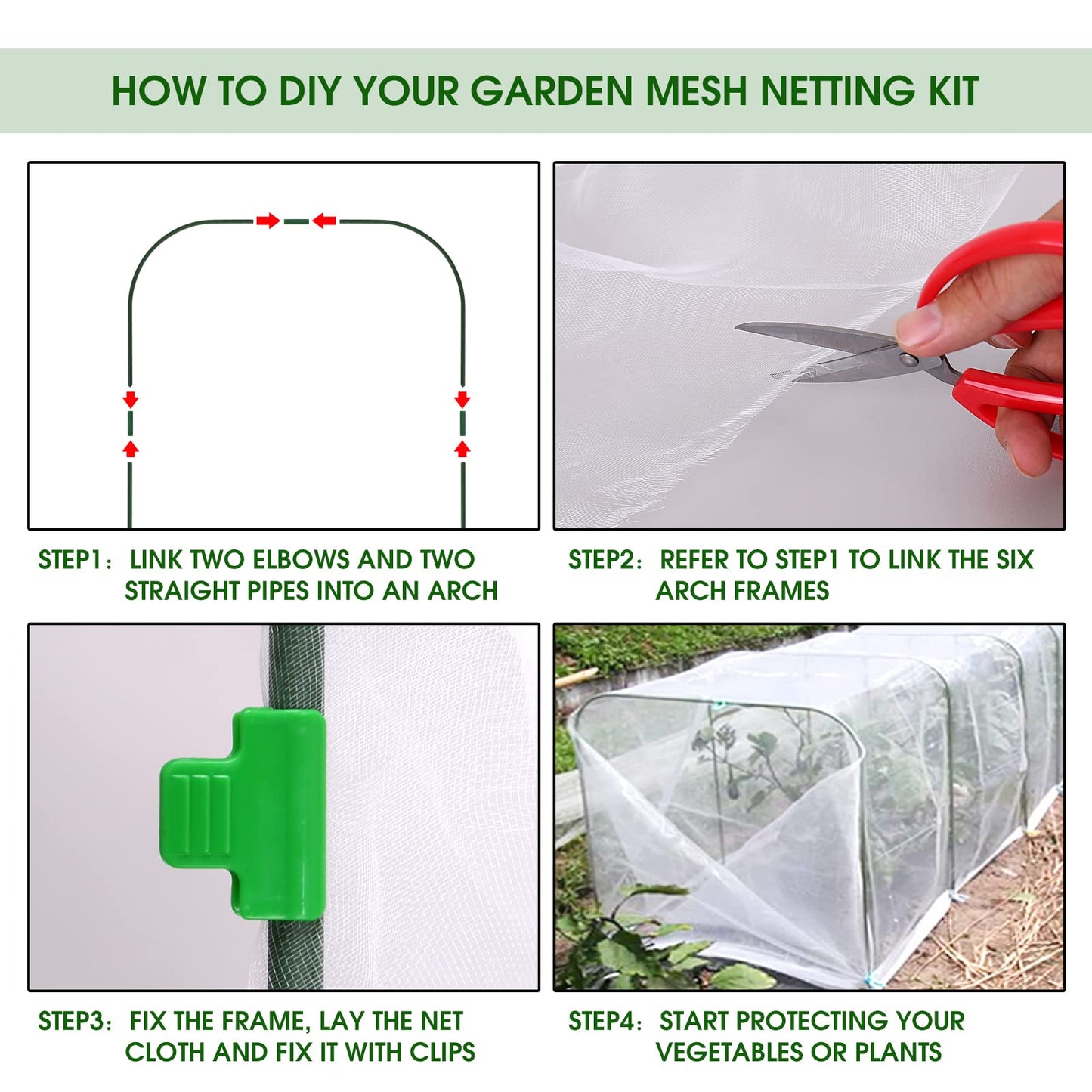 HOW TO DIY YOUR GARDEN MESH NETTING KIT

STEP1: LINK TWO ELBOWS AND TWO STRAIGHT PIPES INTO AN ARCH

STEP2: REFER TO STEP1 TO LINK THE SIX ARCH FRAMES

STEP3: FIX THE FRAME, LAY THE NET CLOTH AND FIX IT WITH CLIPS

STEP4: START PROTECTING YOUR VEGETABLES OR PLANTS