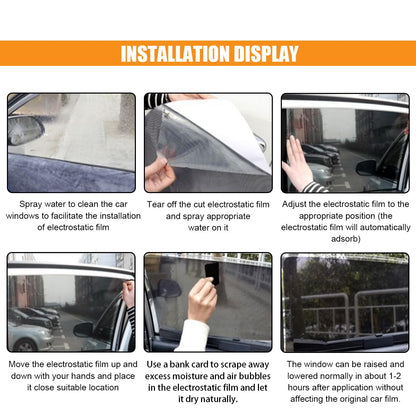 INSTALLATION DISPLAY

Spray water to clean the car windows to facilitate the installation of electrostatic film

Tear off the cut electrostatic film and spray appropriate water on it

Adjust the electrostatic film to the appropriate position (the electrostatic film will automatically adsorb)

Move the electrostatic film up and down with your hands and place it close suitable location

Use a bank card to scrape away excess moisture and air bubbles in the electrostatic film and let it dry naturally.

The window can be raised and lowered normally in about 1-2 hours after application without affecting the original car film.