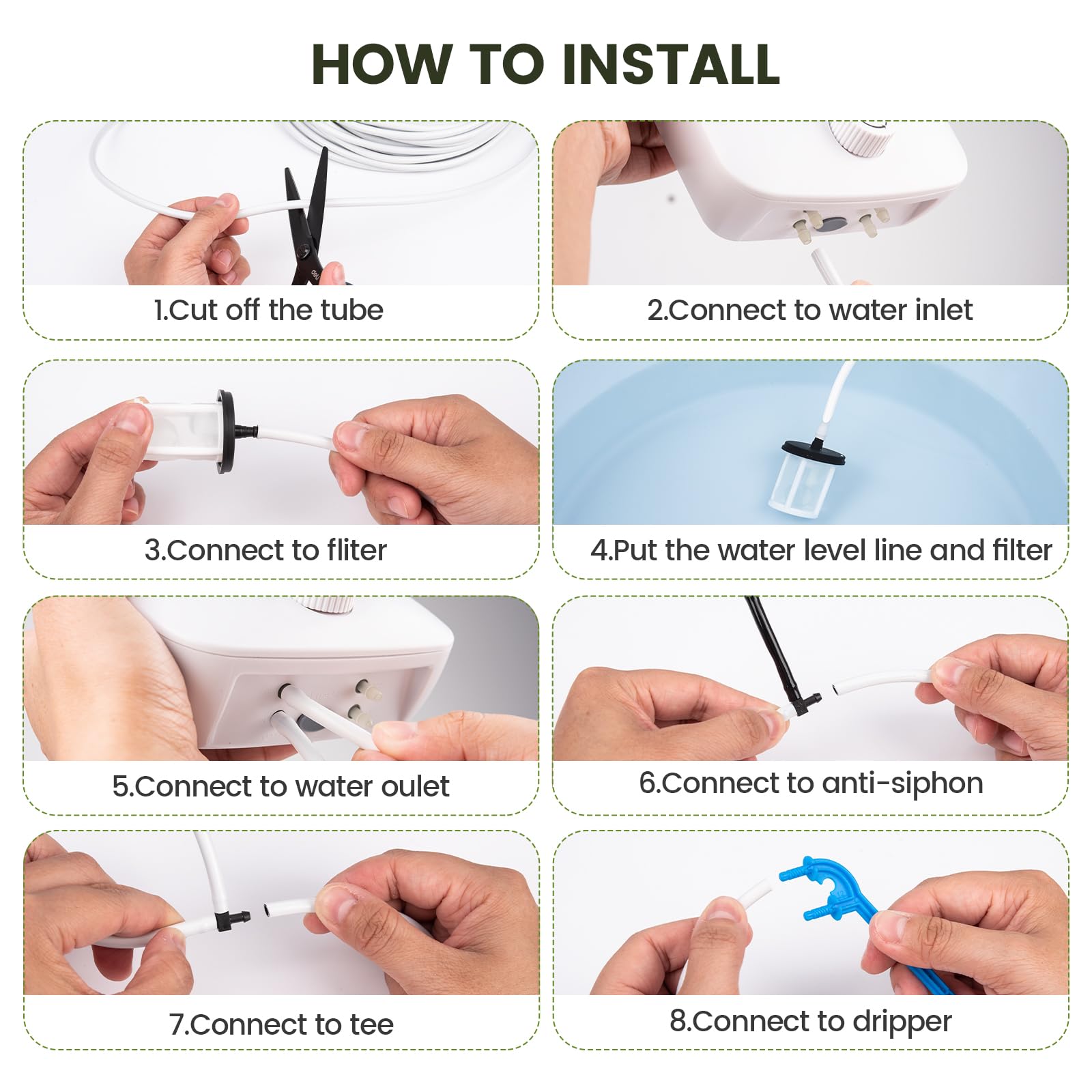 HOW TO INSTALL

1.Cut off the tube

2.Connect to water inlet

3.Connect to fliter

4.Put the water level line and filter

5.Connect to water oulet

6.Connect to anti-siphon

7.Connect to tee

8.Connect to dripper