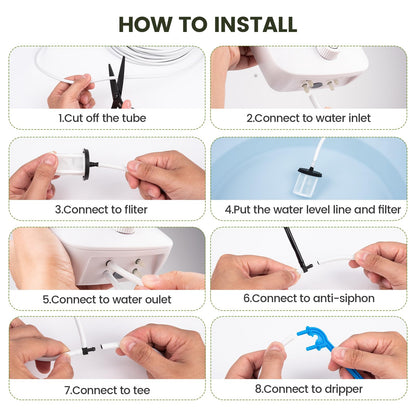 HOW TO INSTALL

1.Cut off the tube

2.Connect to water inlet

3.Connect to fliter

4.Put the water level line and filter

5.Connect to water oulet

6.Connect to anti-siphon

7.Connect to tee

8.Connect to dripper