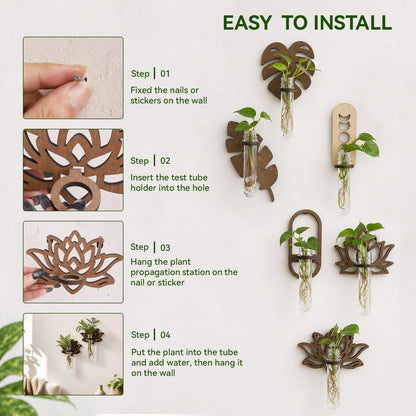 EASY TO INSTALL

Step | 01
Fixed the nails or stickers on the wall

Step | 02
Insert the test tube holder into the hole

Step | 03
Hang the plant propagation station on the nail or sticker

Step | 04
Put the plant into the tube and add water, then hang it on the wall