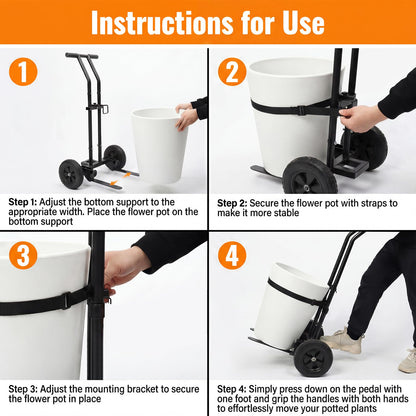 Instructions for Use

1

Step 1: Adjust the bottom support to the appropriate width. Place the flower pot on the bottom support

2

Step 2: Secure the flower pot with straps to make it more stable

3

Step 3: Adjust the mounting bracket to secure the flower pot in place

4

Step 4: Simply press down on the pedal with one foot and grip the handles with both hands to effortlessly move your potted plants