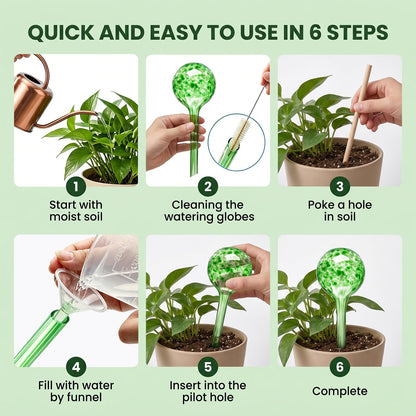 QUICK AND EASY TO USE IN 6 STEPS

1
Start with moist soil

2
Cleaning the watering globes

3
Poke a hole in soil

4
Fill with water by funnel

5
Insert into the pilot hole

6
Complete