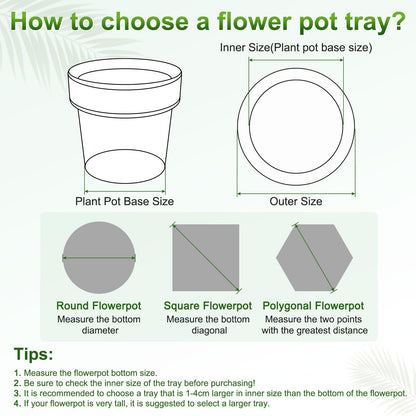 How to choose a flower pot tray?

Inner Size(Plant pot base size)

Plant Pot Base Size

Outer Size

Round Flowerpot
Measure the bottom diameter

Square Flowerpot
Measure the bottom diagonal

Polygonal Flowerpot
Measure the two points with the greatest distance

Tips:

1. Measure the flowerpot bottom size.
2. Be sure to check the inner size of the tray before purchasing!
3. It is recommended to choose a tray that is 1-4cm larger in inner size than the bottom of the flowerpot.
4. If your flowerpot is very tall, it is suggested to select a larger tray.