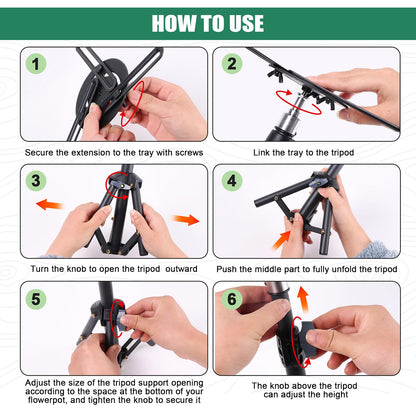 HOW TO USE

1

Secure the extension to the tray with screws

2

Link the tray to the tripod

3

Turn the knob to open the tripod outward

4

Push the middle part to fully unfold the tripod

5

Adjust the size of the tripod support opening according to the space at the bottom of your flowerpot, and tighten the knob to secure it

6

The knob above the tripod can adjust the height