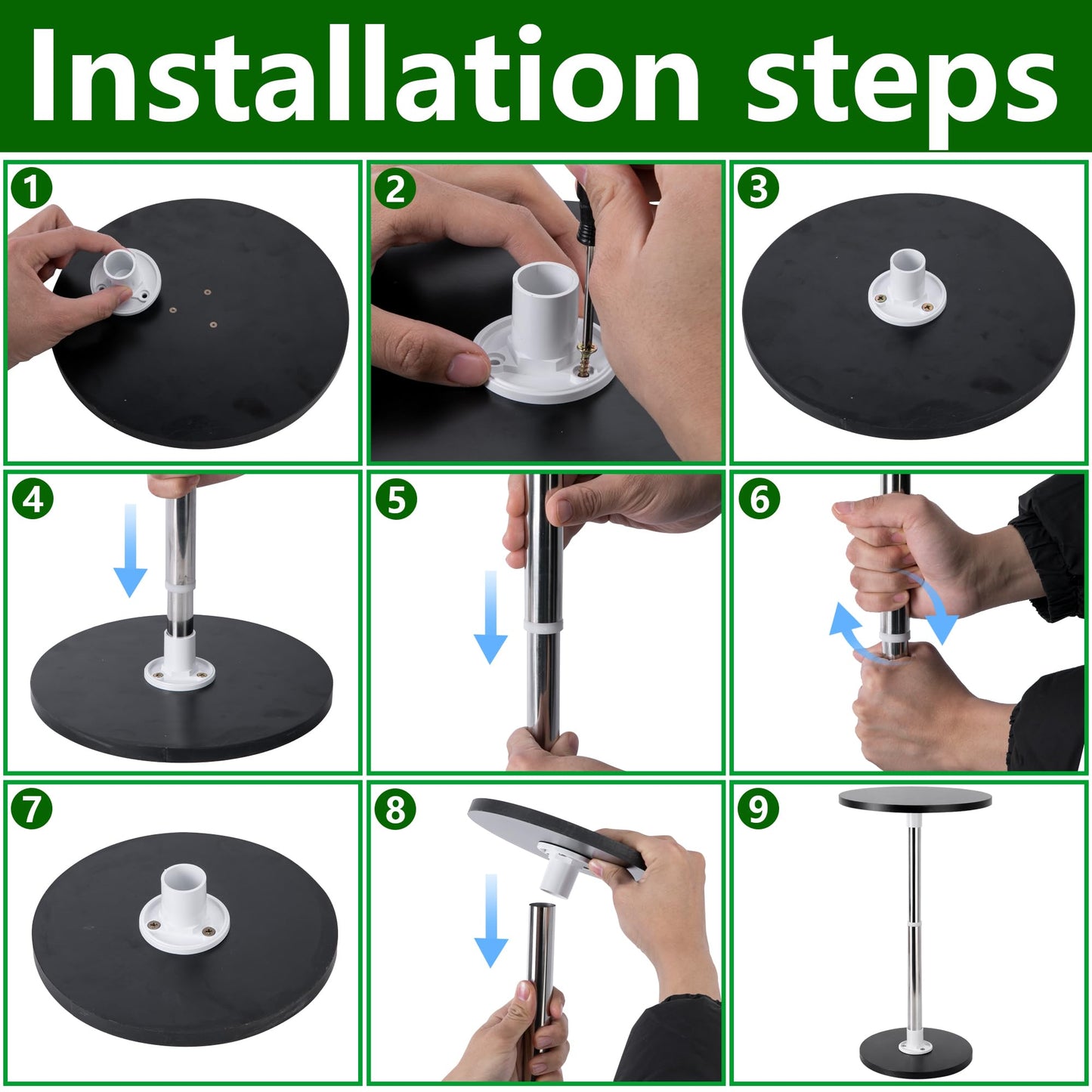 Installation steps

1

2

3

4

5

6

7

8

9