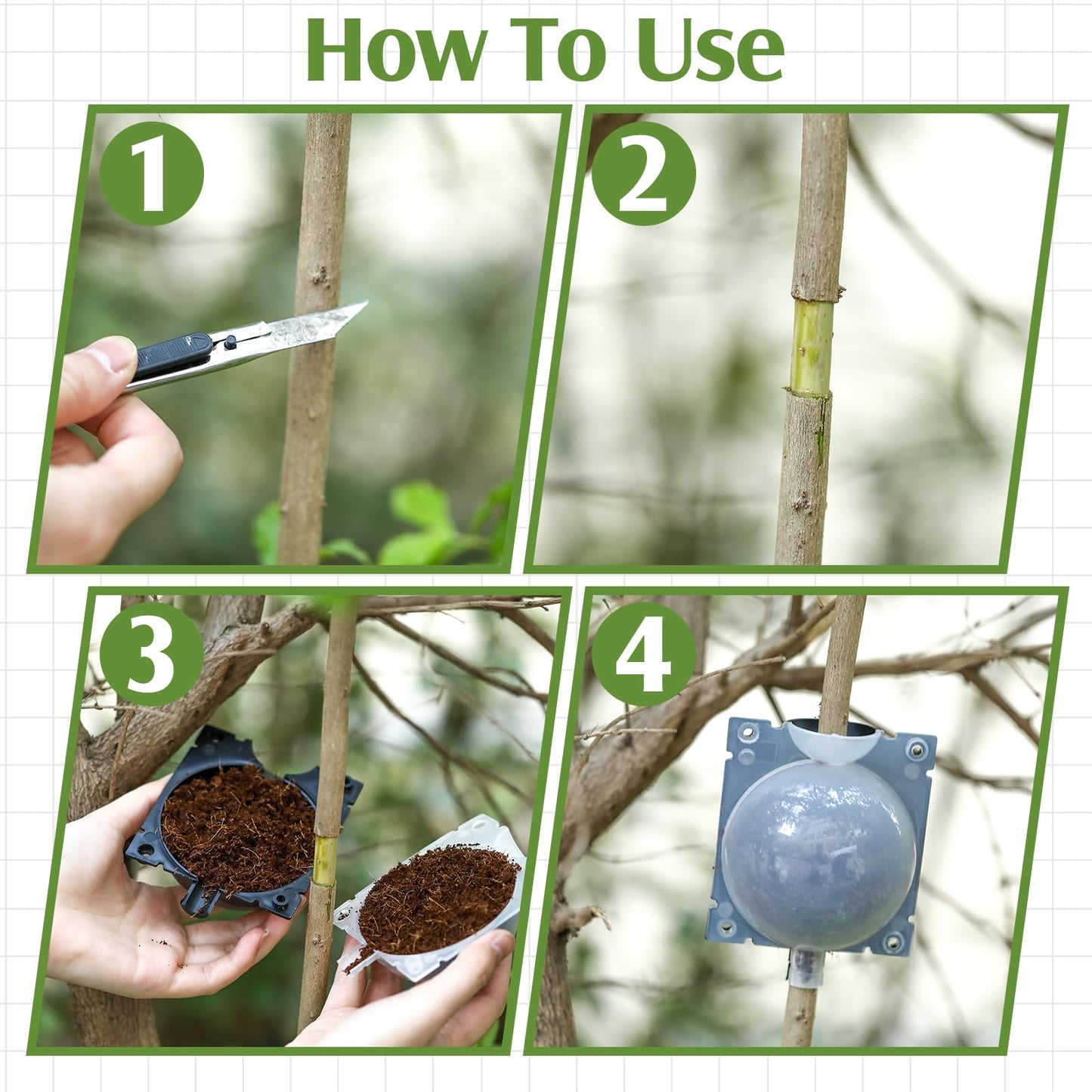 How To Use

1

2

3

4