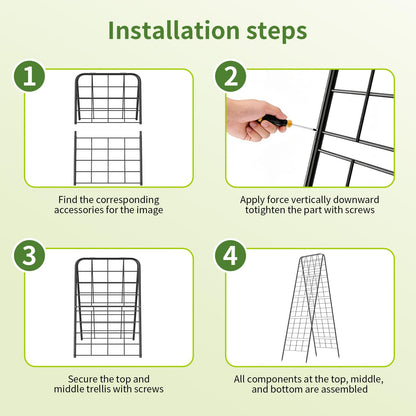 Installation steps

1

Find the corresponding accessories for the image

2

Apply force vertically downward totighten the part with screws

3

Secure the top and middle trellis with screws

4

All components at the top, middle, and bottom are assembled