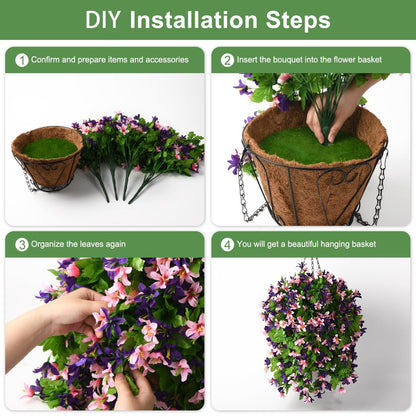 DIY Installation Steps

1 Confirm and prepare items and accessories

2 Insert the bouquet into the flower basket

3 Organize the leaves again

4 You will get a beautiful hanging basket