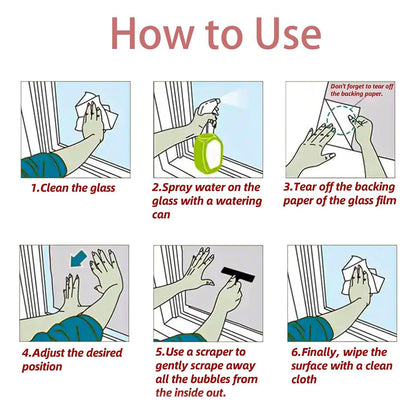 How to Use

1.Clean the glass

2.Spray water on the glass with a watering can

Don't forget to tear off the backing paper.

3.Tear off the backing paper of the glass film

4.Adjust the desired position

5.Use a scraper to gently scrape away all the bubbles from the inside out.

6.Finally, wipe the surface with a clean cloth