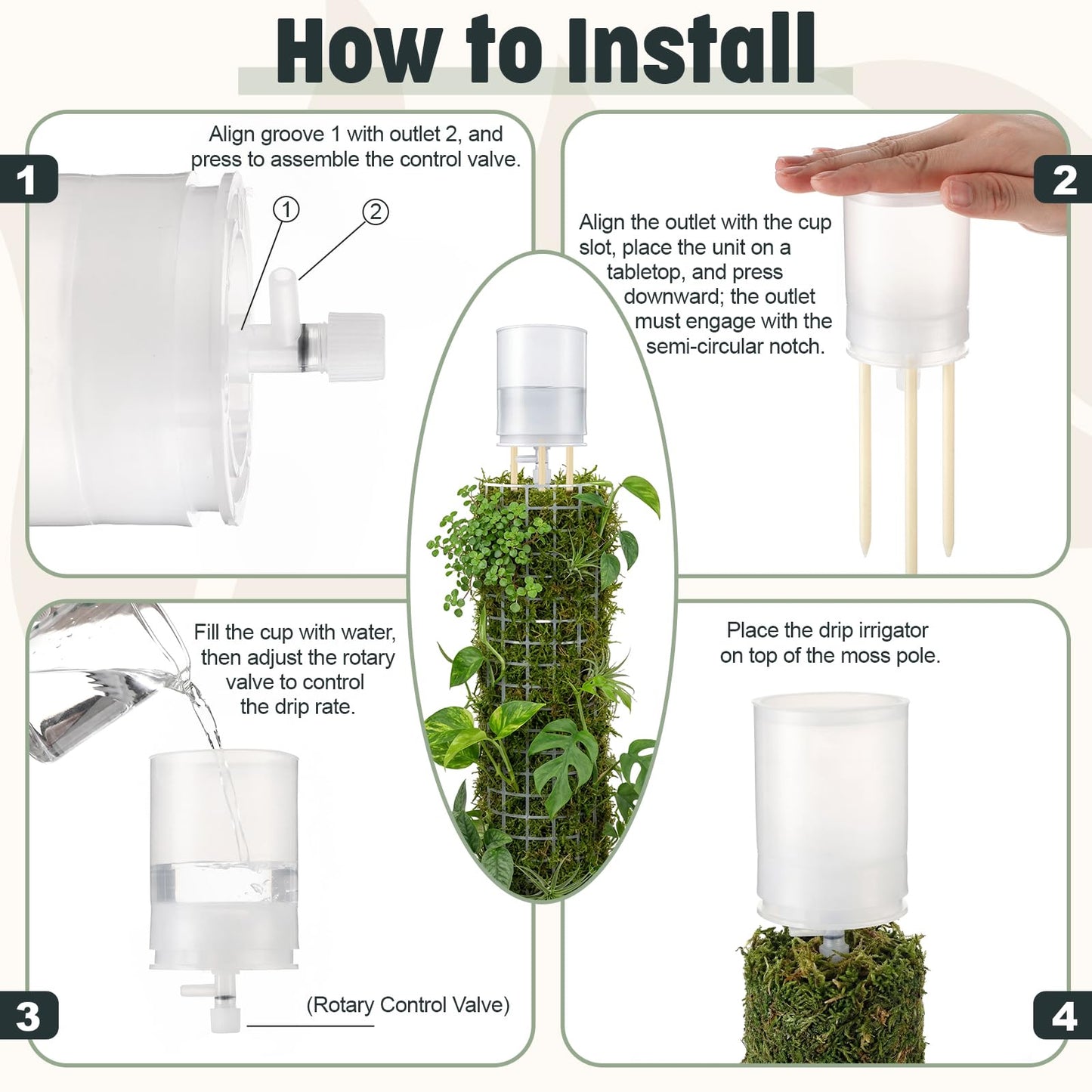 How to Install

1

Align groove 1 with outlet 2, and press to assemble the control valve.

①

②

2

Align the outlet with the cup slot, place the unit on a tabletop, and press downward; the outlet must engage with the semi-circular notch.

3

Fill the cup with water, then adjust the rotary valve to control the drip rate.

(Rotary Control Valve)

4

Place the drip irrigator on top of the moss pole.