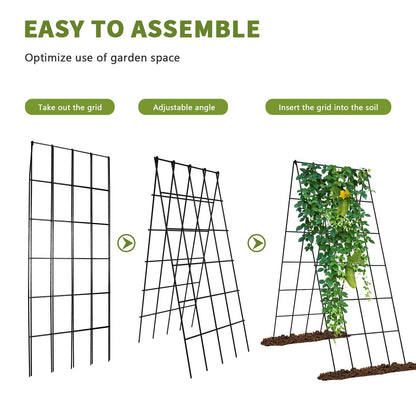 EASY TO ASSEMBLE

Optimize use of garden space

Take out the grid

Adjustable angle

Insert the grid into the soil