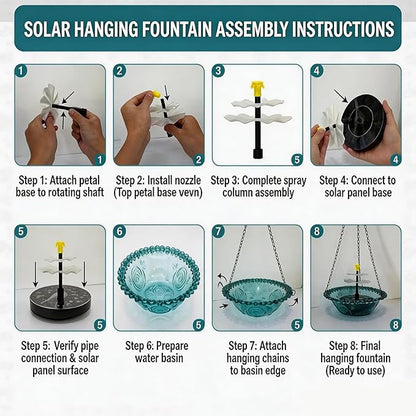 SOLAR HANGING FOUNTAIN ASSEMBLY INSTRUCTIONS

1

1

Step 1: Attach petal base to rotating shaft

2

2

Step 2: Install nozzle (Top petal base vevn)

3

5

Step 3: Complete spray column assembly

4

4

Step 4: Connect to solar panel base

5

5

Step 5: Verify pipe connection & solar panel surface

6

5

Step 6: Prepare water basin

7

5

Step 7: Attach hanging chains to basin edge

8

8

Step 8: Final hanging fountain (Ready to use)