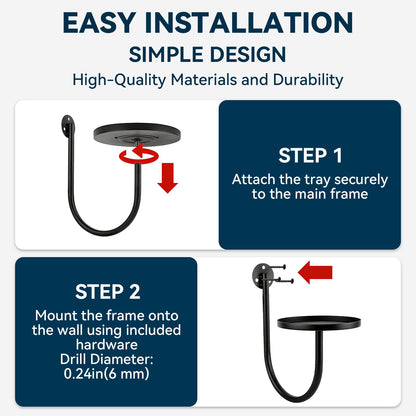 EASY INSTALLATION
SIMPLE DESIGN
High-Quality Materials and Durability

STEP 1
Attach the tray securely to the main frame

STEP 2
Mount the frame onto the wall using included hardware
Drill Diameter: 0.24in(6 mm)