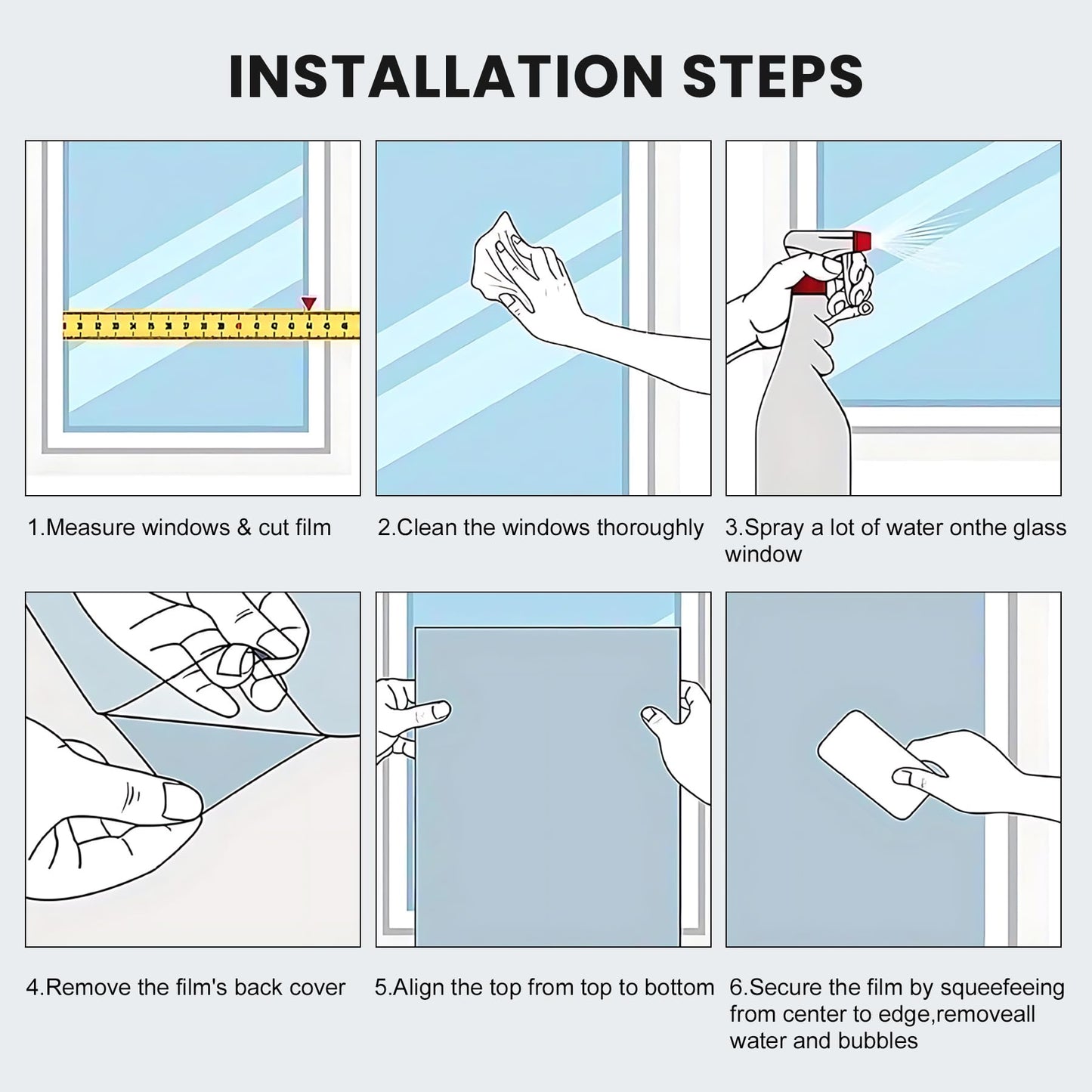 INSTALLATION STEPS

1.Measure windows & cut film

2.Clean the windows thoroughly

3.Spray a lot of water onthe glass window

4.Remove the film's back cover

5.Align the top from top to bottom

6.Secure the film by squeefeeing from center to edge,removeall water and bubbles