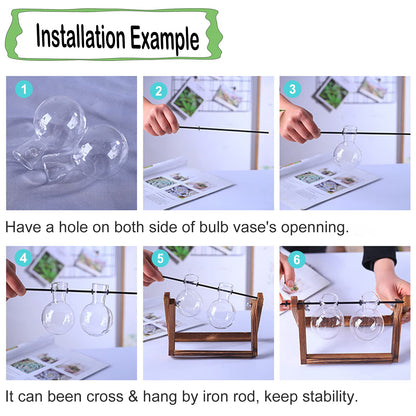 Installation Example

1

2

3

Have a hole on both side of bulb vase's openning.

4

5

6

It can been cross & hang by iron rod, keep stability.