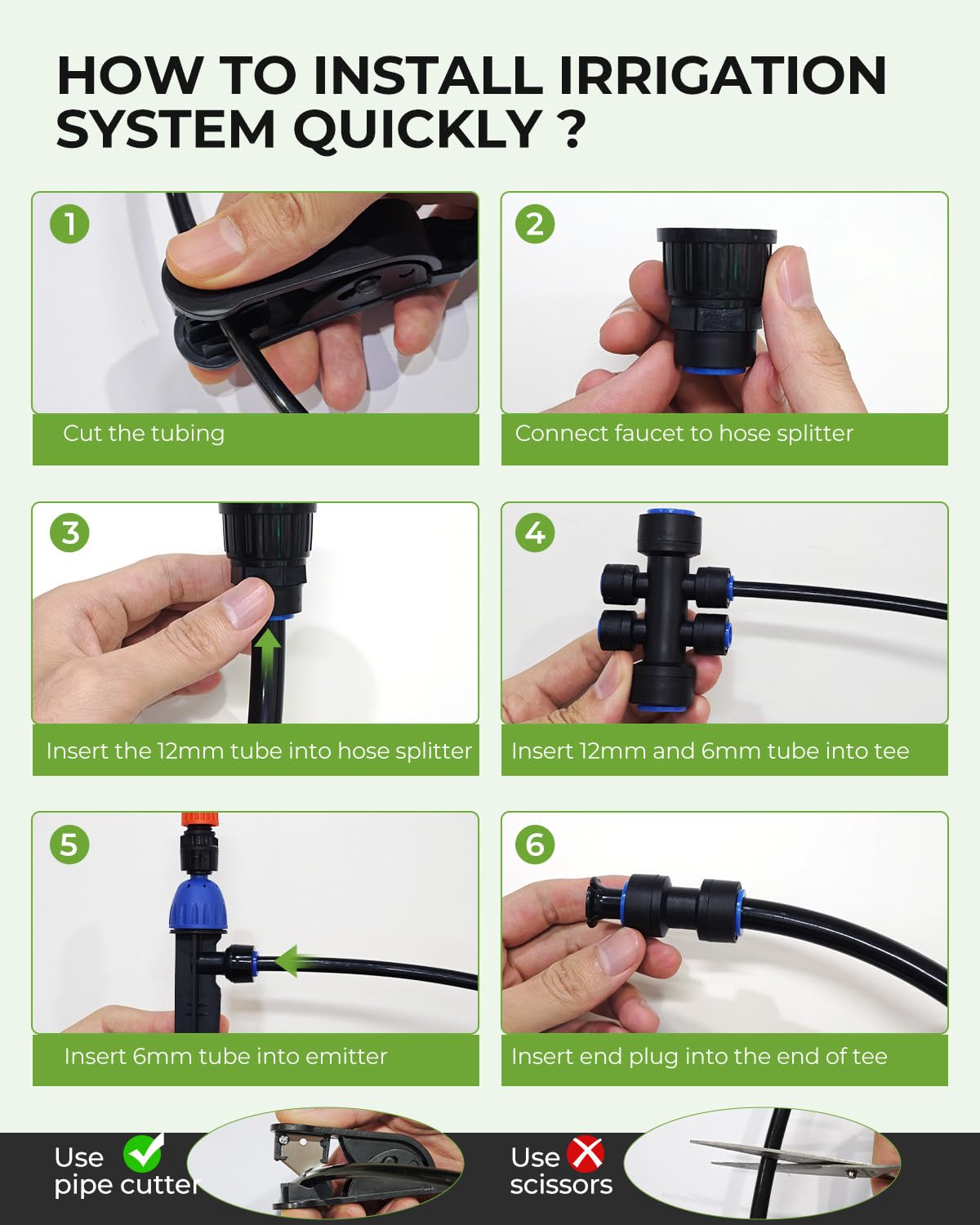 HOW TO INSTALL IRRIGATION SYSTEM QUICKLY ?

1

Cut the tubing

2

Connect faucet to hose splitter

3

Insert the 12mm tube into hose splitter

4

Insert 12mm and 6mm tube into tee

5

Insert 6mm tube into emitter

6

Insert end plug into the end of tee

Use pipe cutter

Use scissors