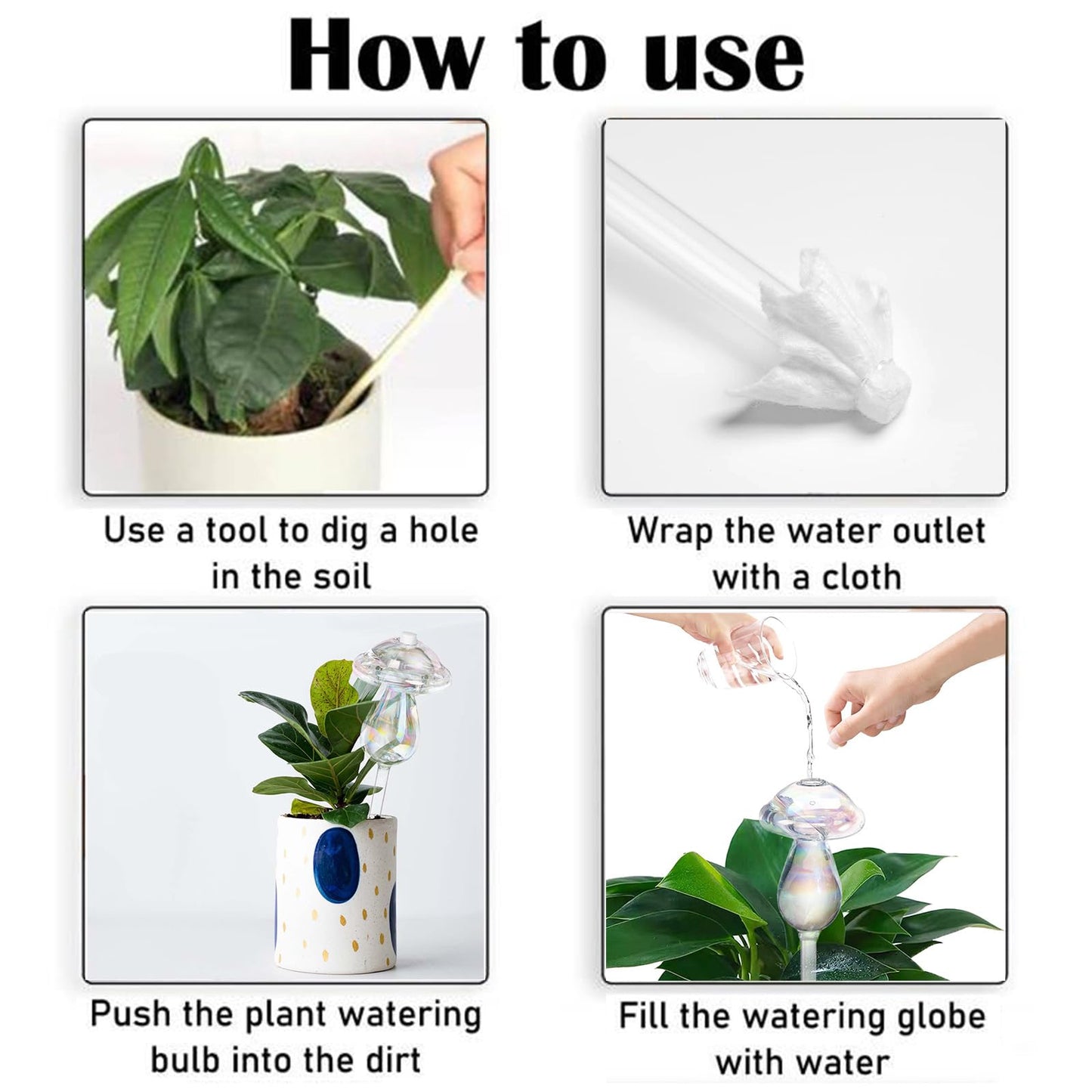 How to use

Use a tool to dig a hole in the soil

Wrap the water outlet with a cloth

Push the plant watering bulb into the dirt

Fill the watering globe with water