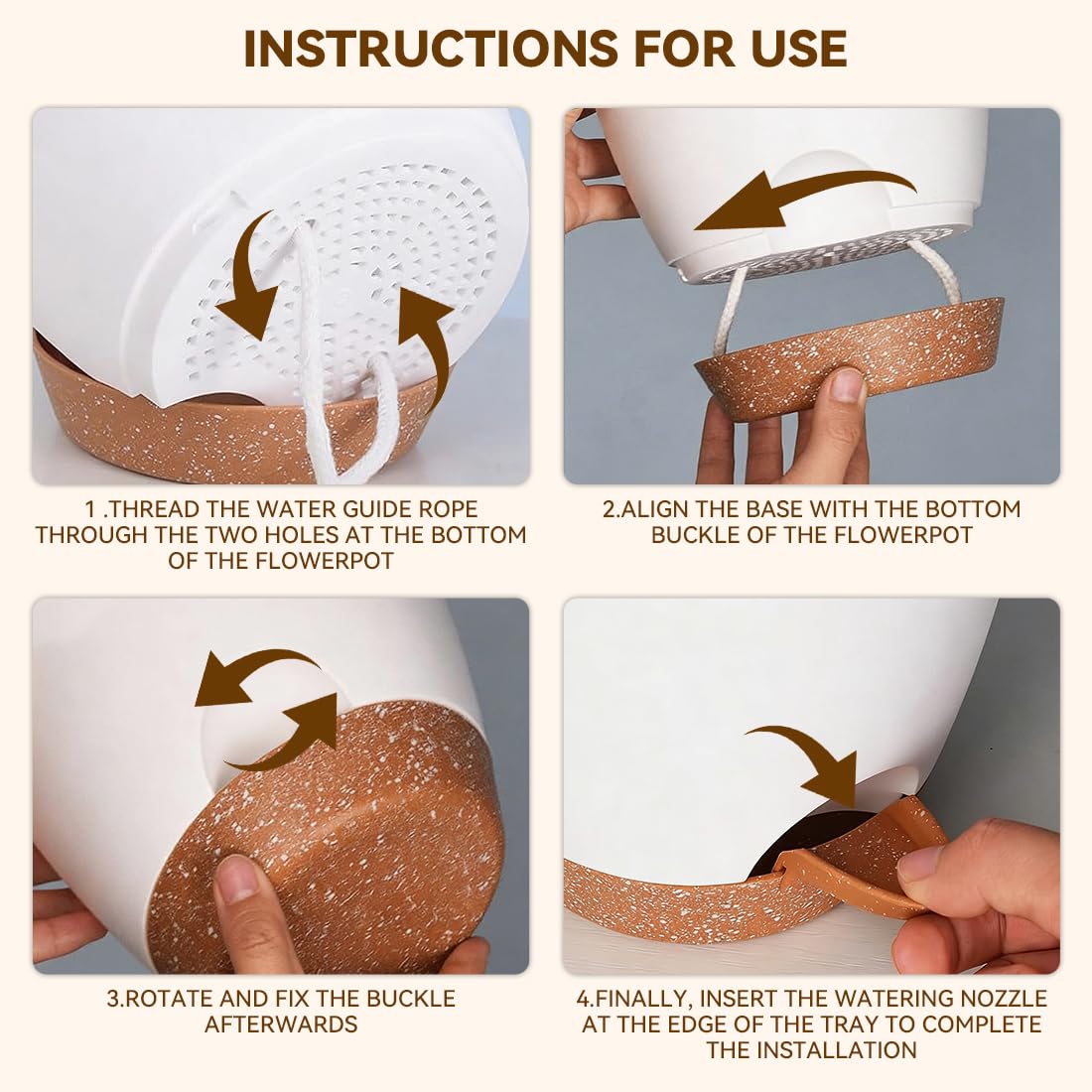 INSTRUCTIONS FOR USE

1 .THREAD THE WATER GUIDE ROPE THROUGH THE TWO HOLES AT THE BOTTOM OF THE FLOWERPOT

2.ALIGN THE BASE WITH THE BOTTOM BUCKLE OF THE FLOWERPOT

3.ROTATE AND FIX THE BUCKLE AFTERWARDS

4.FINALLY, INSERT THE WATERING NOZZLE AT THE EDGE OF THE TRAY TO COMPLETE THE INSTALLATION