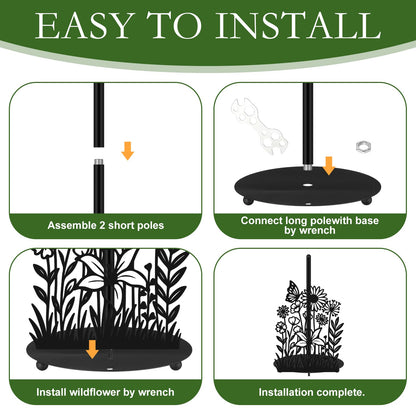 EASY TO INSTALL

Assemble 2 short poles

Connect long polewith base by wrench

Install wildflower by wrench

Installation complete.