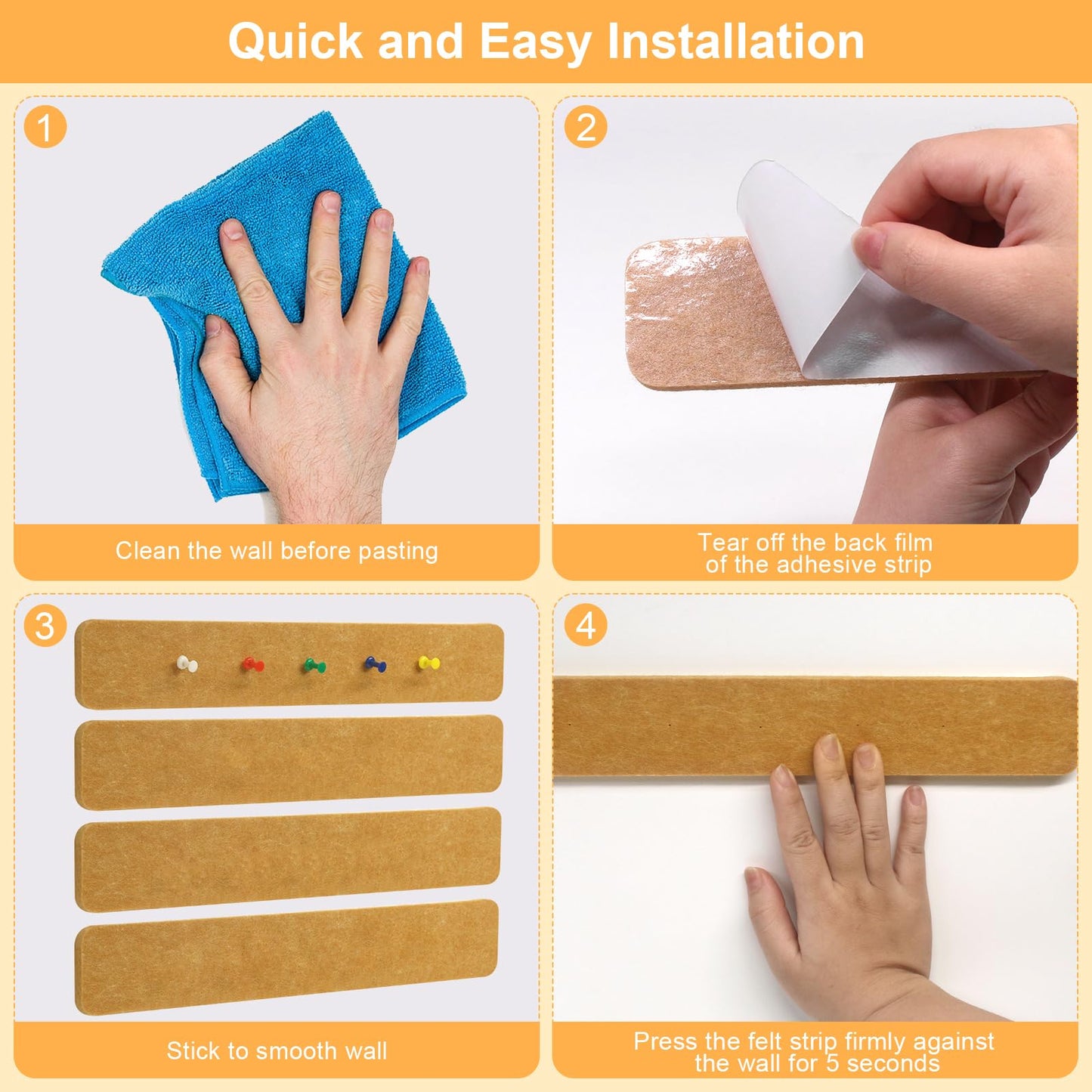 Quick and Easy Installation

1

Clean the wall before pasting

2

Tear off the back film of the adhesive strip

3

Stick to smooth wall

4

Press the felt strip firmly against the wall for 5 seconds