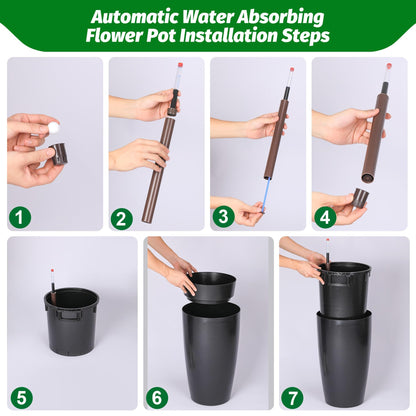 Automatic Water Absorbing
Flower Pot Installation Steps

1

2

3

4

5

6

7